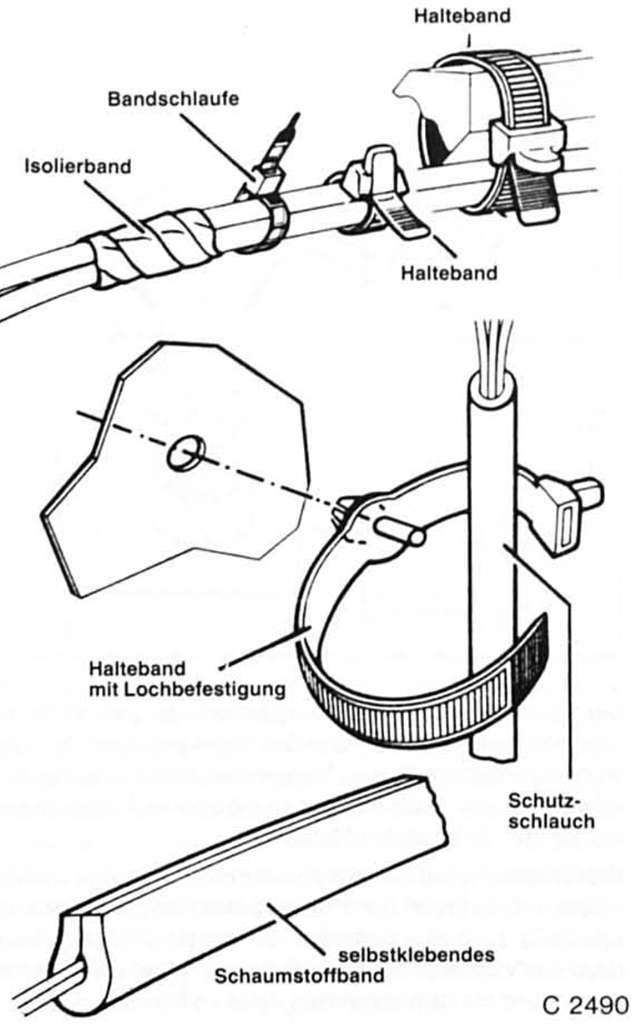 Halteband

Bandschlaufe

Isolierband

Halteband

Halteband
mit Lochbefestigung

Schutzschlauch

selbstklebendes
Schaumstoffband

C 2490