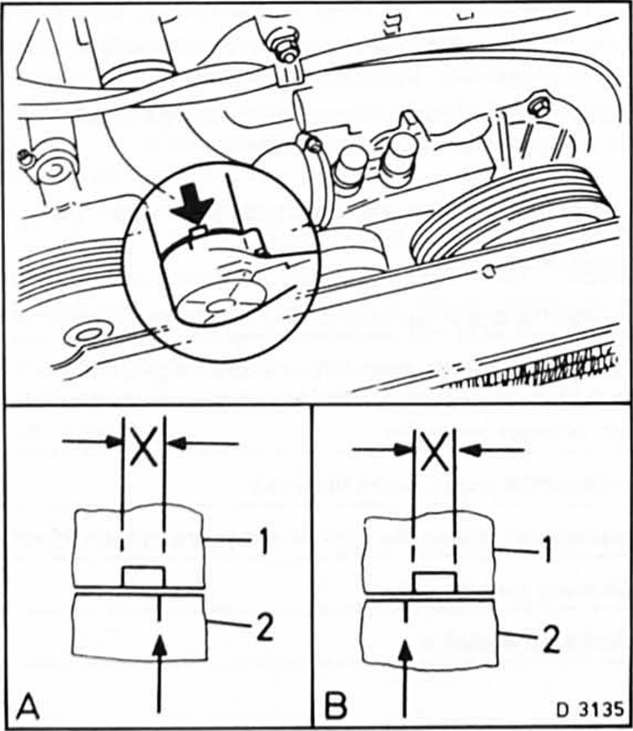 X
1
2
A
X
1
2
B
D 3135